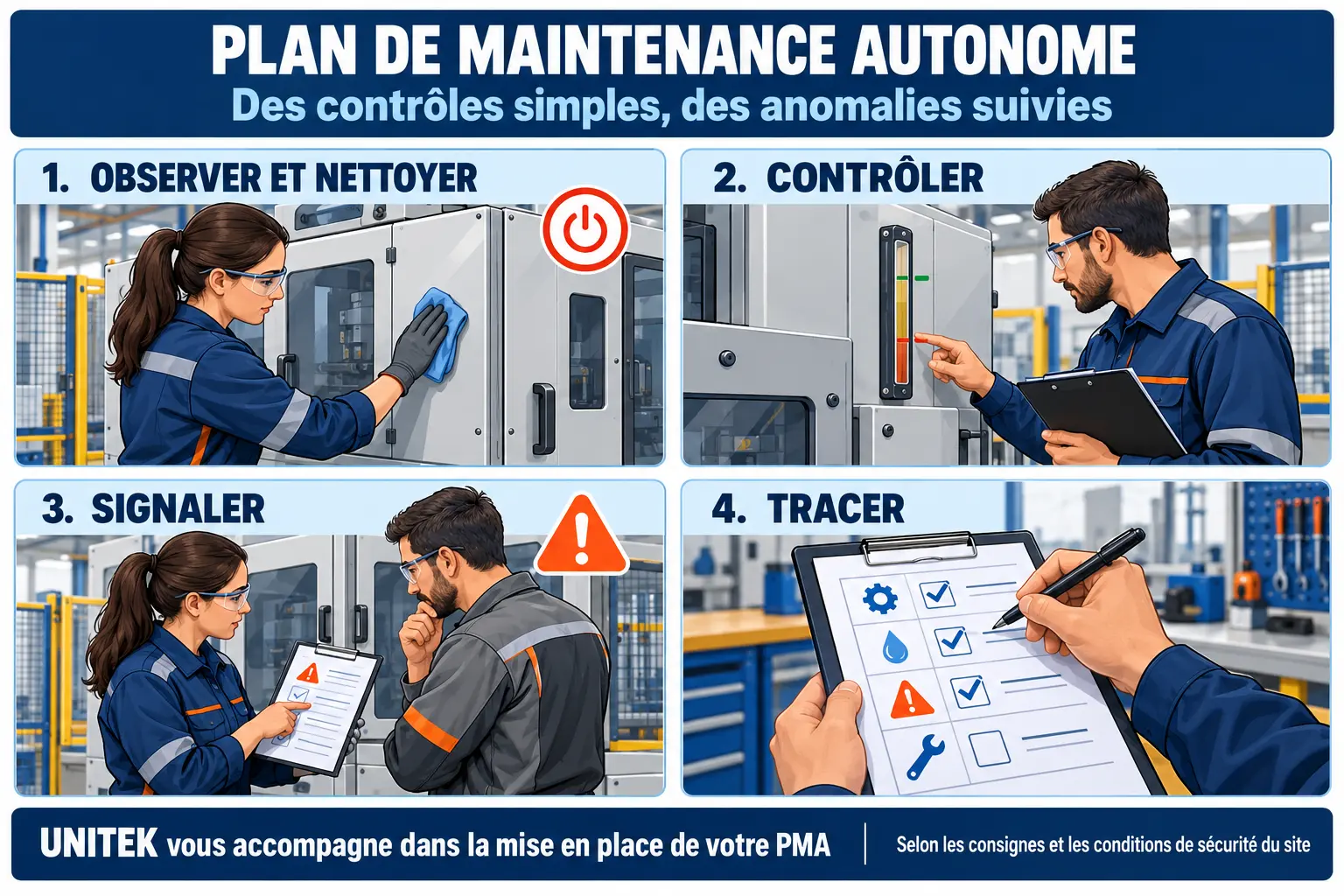 PLAN DE MAINTENANCE AUTONOME
Des contrôles simples, des anomalies suivies

1. OBSERVER ET NETTOYER

2. CONTRÔLER

3. SIGNALER

4. TRACER

UNITEK vous accompagne dans la mise en place de votre PMA

Selon les consignes et les conditions de sécurité du site